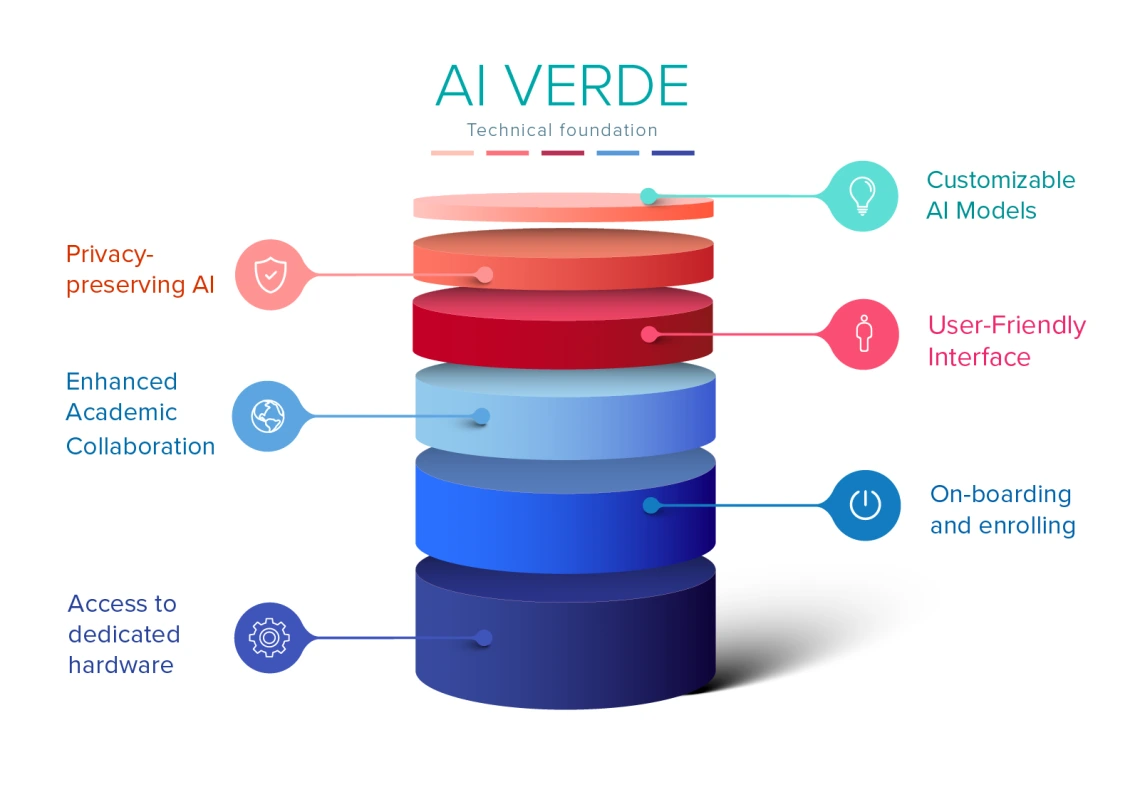 AI VERDE

Technical foundation

Customizable AI Models

Privacy-preserving AI

User-Friendly Interface

Enhanced Academic Collaboration

On-boarding and enrolling

Access to dedicated hardware